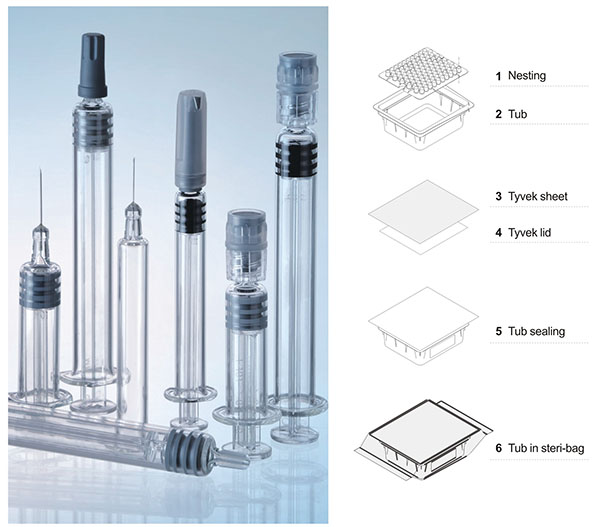 1 Nesting

2 Tub

3 Tyvek sheet

4 Tyvek lid

5 Tub sealing

6 Tub in steri-bag